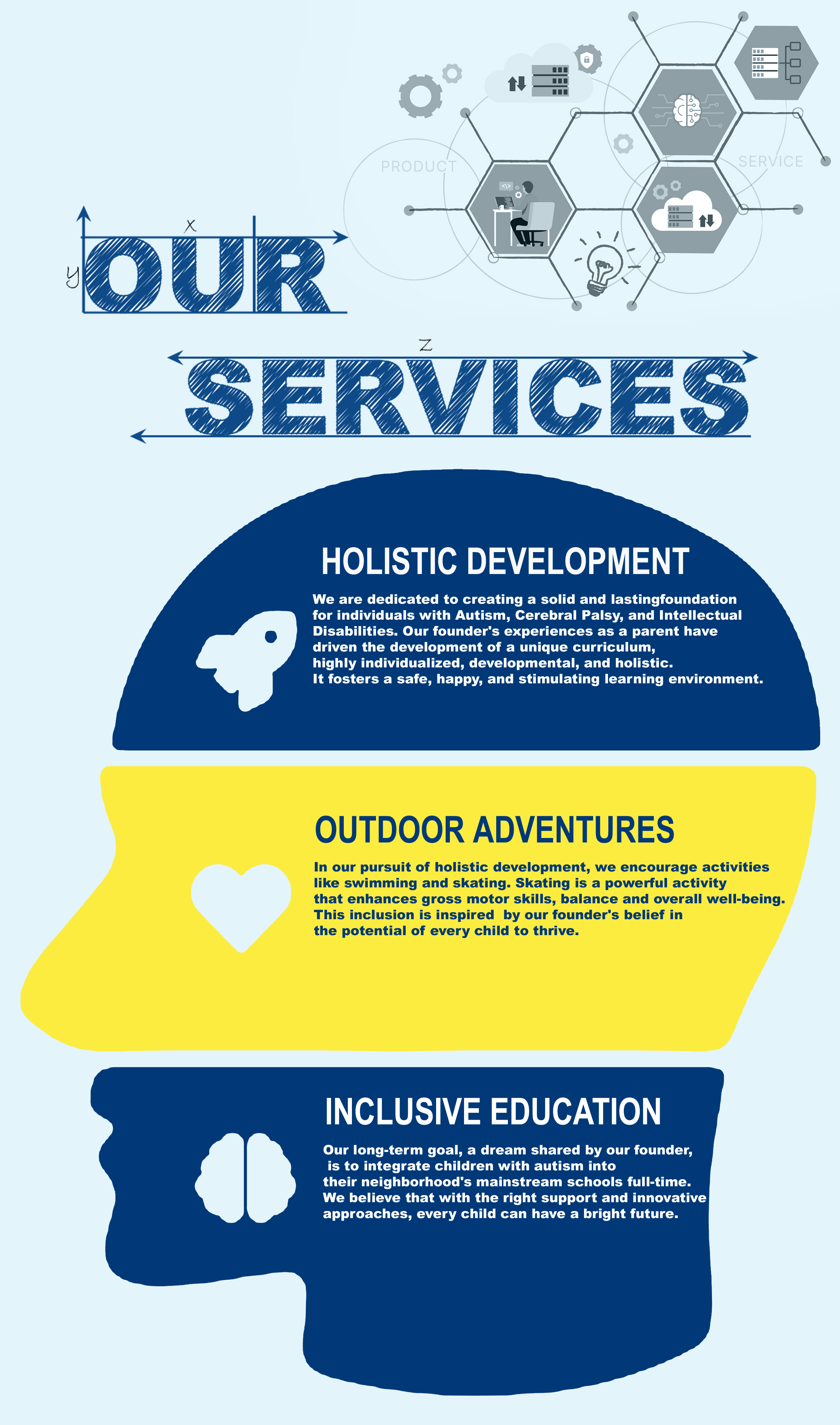 PRODUCT

SERVICE

x

y

OUR

z

SERVICES

HOLISTIC DEVELOPMENT

We are dedicated to creating a solid and lastingfoundation for individuals with Autism, Cerebral Palsy, and Intellectual Disabilities. Our founder's experiences as a parent have driven the development of a unique curriculum, highly individualized, developmental, and holistic. It fosters a safe, happy, and stimulating learning environment.

OUTDOOR ADVENTURES

In our pursuit of holistic development, we encourage activities like swimming and skating. Skating is a powerful activity that enhances gross motor skills, balance and overall well-being. This inclusion is inspired by our founder's belief in the potential of every child to thrive.

INCLUSIVE EDUCATION

Our long-term goal, a dream shared by our founder, is to integrate children with autism into their neighborhood's mainstream schools full-time. We believe that with the right support and innovative approaches, every child can have a bright future.